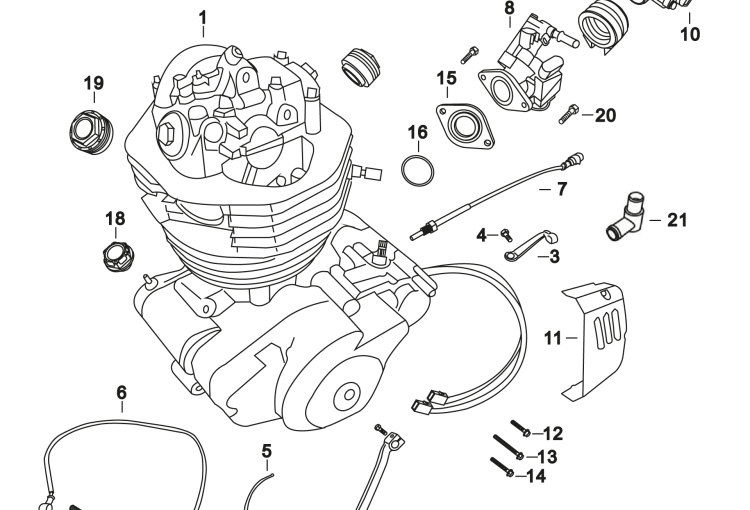 1
8
10
19
15
20
16
7
18
4
3
21
11
6
5
12
13
14