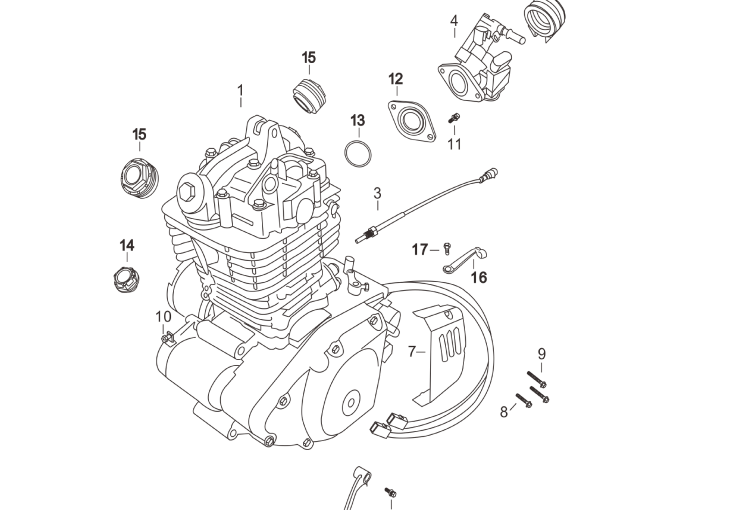 4
15
12
1
13
11
15
3
14
17
16
10
7
9
8